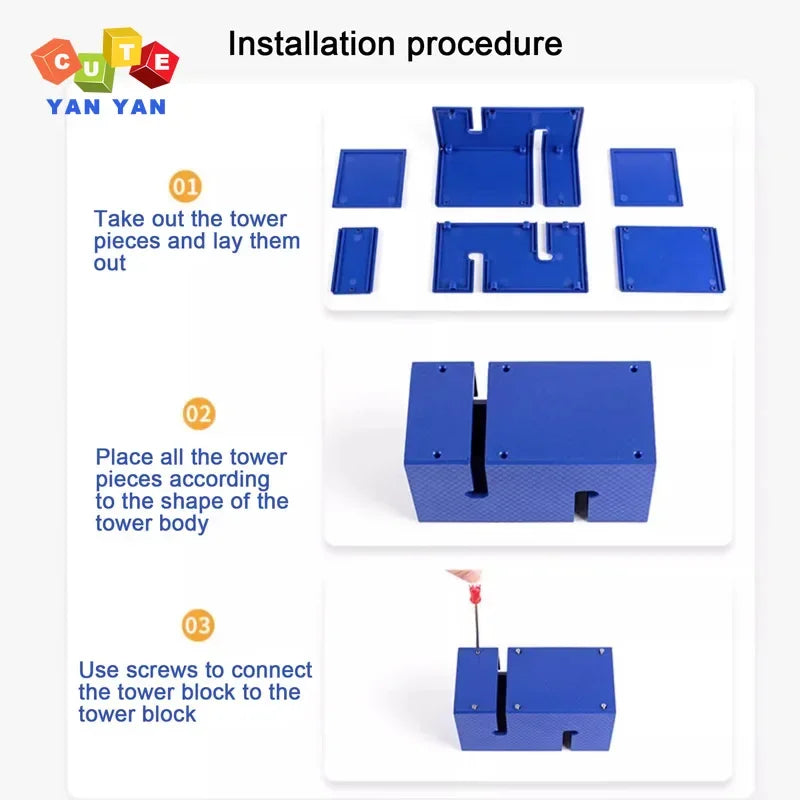 CUTE
YAN YAN

Installation procedure

01

Take out the tower pieces and lay them out

02

Place all the tower pieces according to the shape of the tower body

03

Use screws to connect the tower block to the tower block